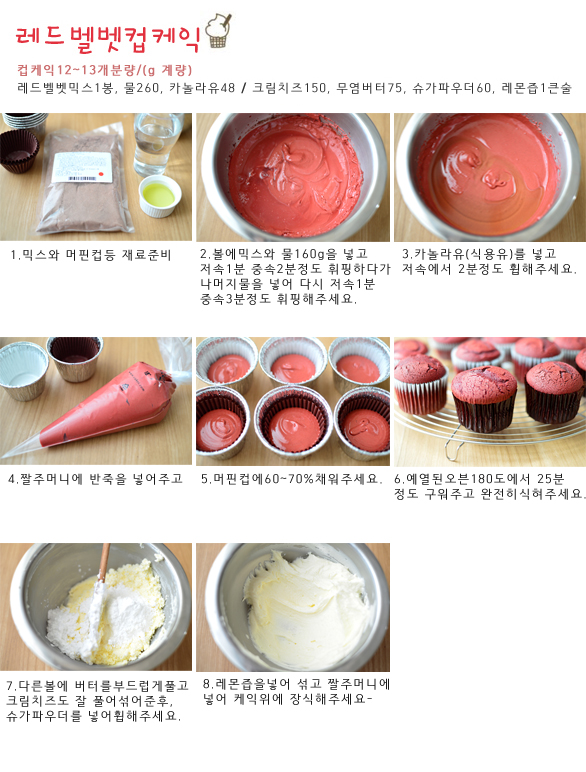 레드벨벳컵케익

컵케익12~13개분량/(g 계량)
레드벨벳믹스1봉, 물260, 카놀라유48 / 크림치즈150, 무염버터75, 슈가파우더60, 레몬즙1큰술

1.믹스와 머핀컵등 재료준비

2.볼에믹스와 물160g을 넣고 저속1분 중속2분정도 휘핑하다가 나머지물을 넣어 다시 저속1분 중속3분정도 휘핑해주세요.

3.카놀라유(식용유)를 넣고 저속에서 2분정도 휩해주세요.

4.짤주머니에 반죽을 넣어주고

5.머핀컵에60~70%채워주세요.

6.예열된오븐180도에서 25분 정도 구워주고 완전히식혀주세요.

7.다른볼에 버터를부드럽게풀고 크림치즈도 잘 풀어섞어준후, 슈가파우더를 넣어휩해주세요.

8.레몬즙을넣어 섞고 짤주머니에 넣어 케익위에 장식해주세요-